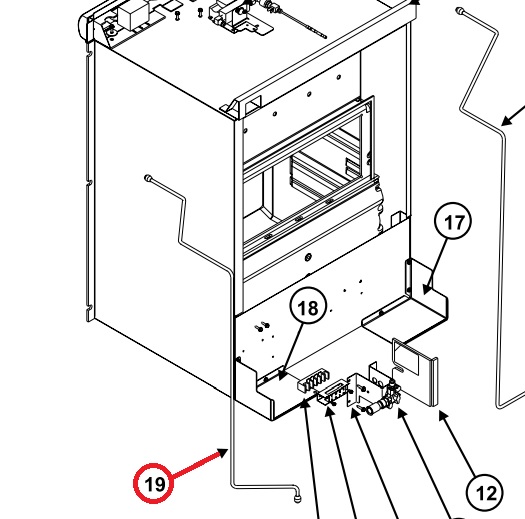 17

18

19

12